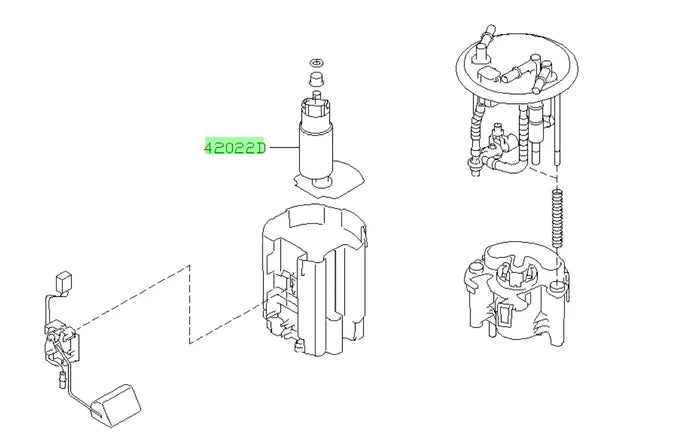 42022D