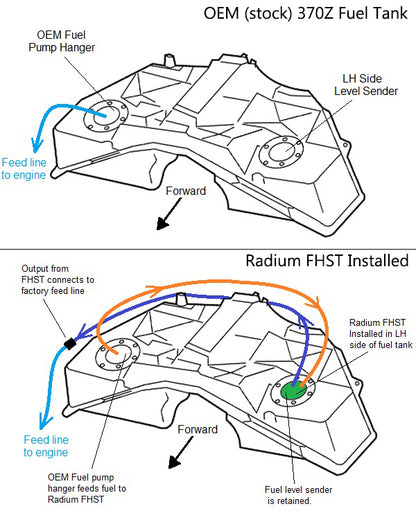 OEM (stock) 370Z Fuel Tank

OEM Fuel Pump Hanger

LH Side Level Sender

Feed line to engine

Forward

Radium FHST Installed

Output from FHST connects to factory feed line

Radium FHST Installed in LH side of fuel tank

Feed line to engine

Forward

OEM Fuel pump hanger feeds fuel to Radium FHST

Fuel level sender is retained.